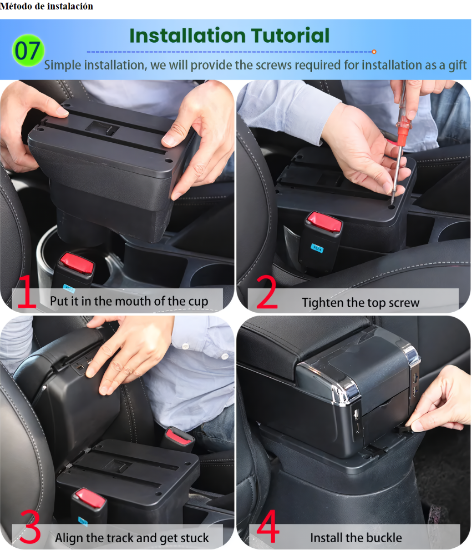 Método de instalación

07 Installation Tutorial

Simple installation, we will provide the screws required for installation as a gift

1 Put it in the mouth of the cup

2 Tighten the top screw

3 Align the track and get stuck

4 Install the buckle