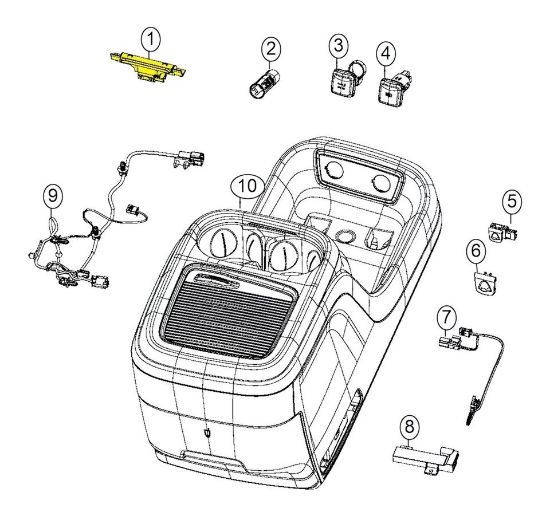 1
2
3
4
9
10
5
6
7
8