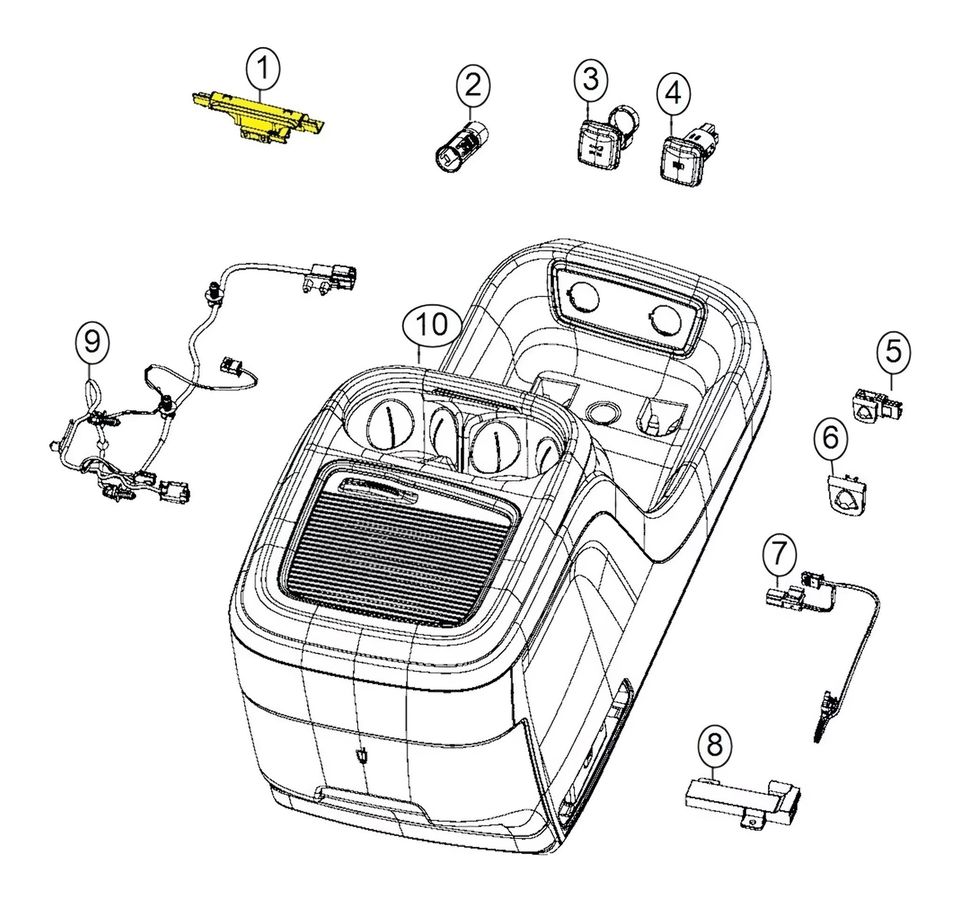 1
2
3
4
9
10
5
6
7
8