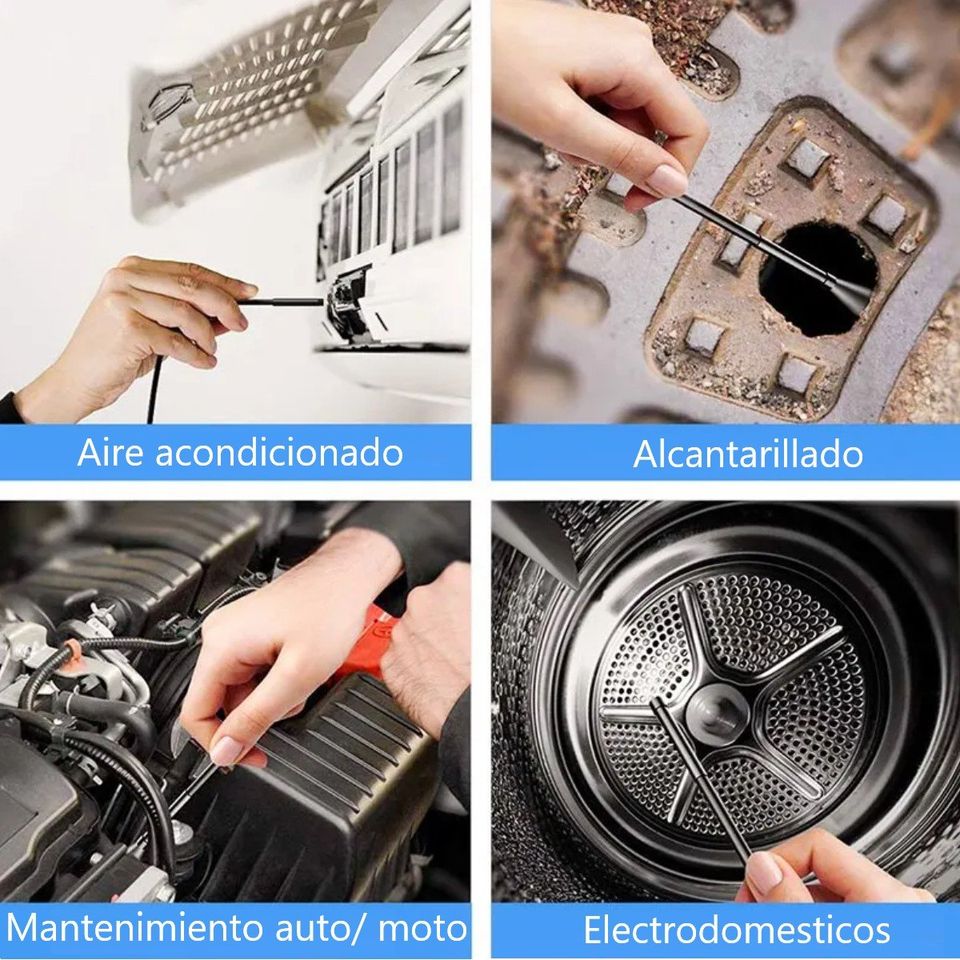 Aire acondicionado

Alcantarillado

Mantenimiento auto/ moto

Electrodomesticos