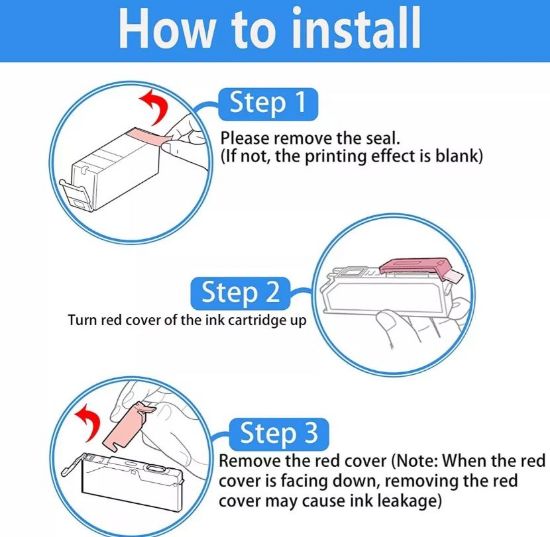 How to install

Step 1
Please remove the seal.
(If not, the printing effect is blank)

Step 2
Turn red cover of the ink cartridge up

Step 3
Remove the red cover (Note: When the red cover is facing down, removing the red cover may cause ink leakage)