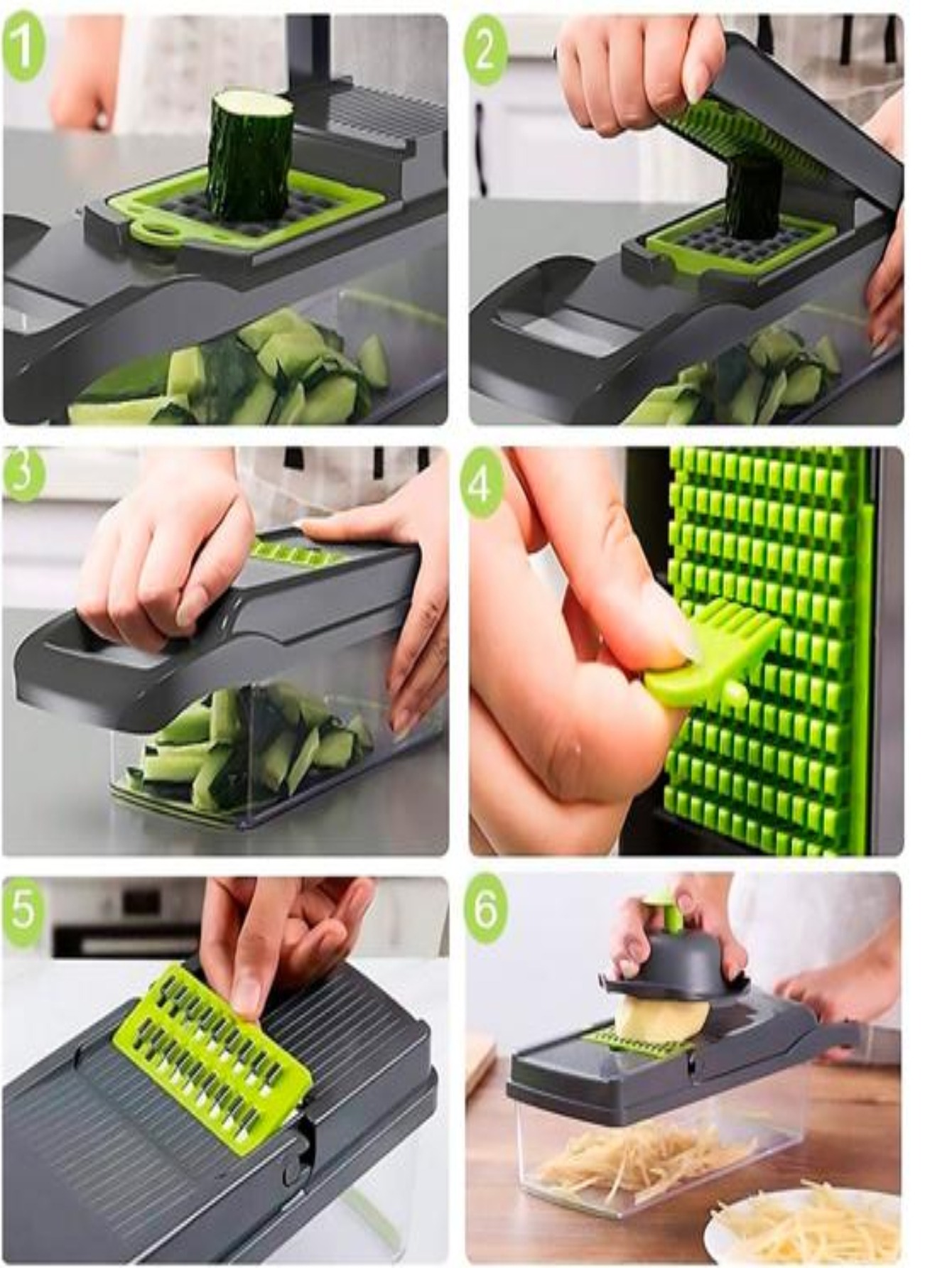 1
2
3
4
5
6