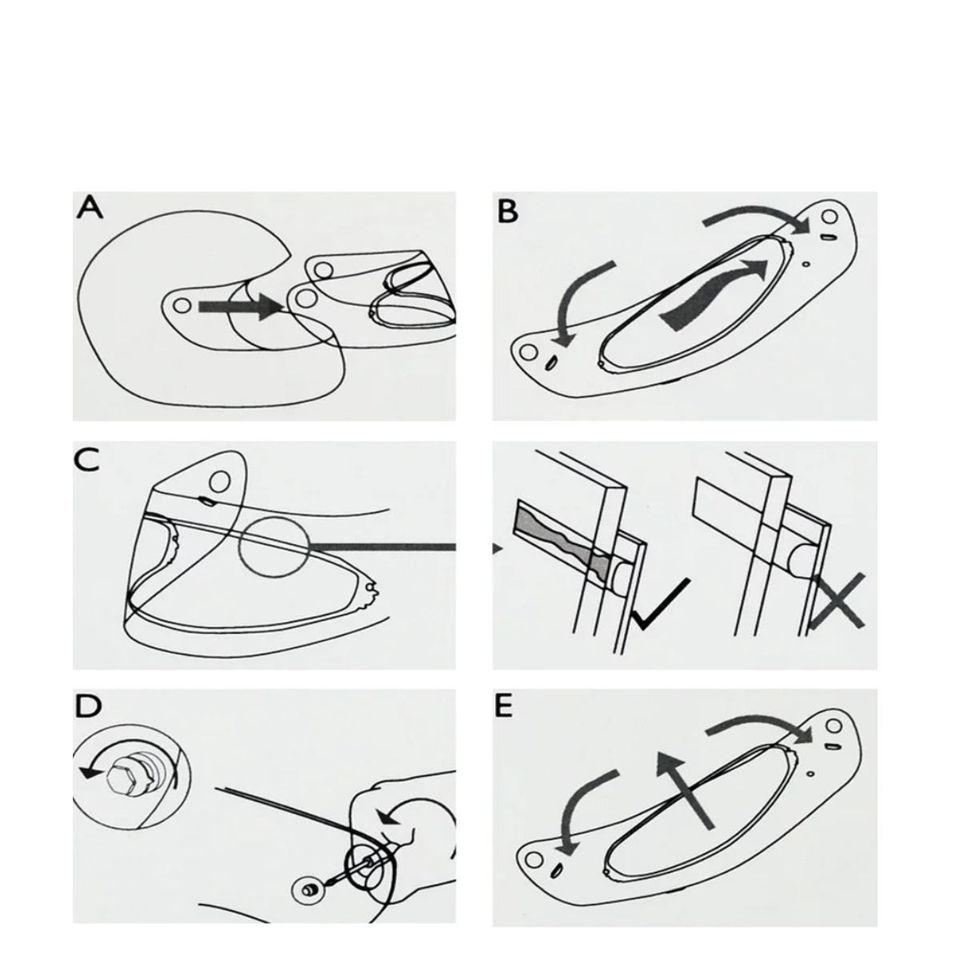 A

B

C

D

E